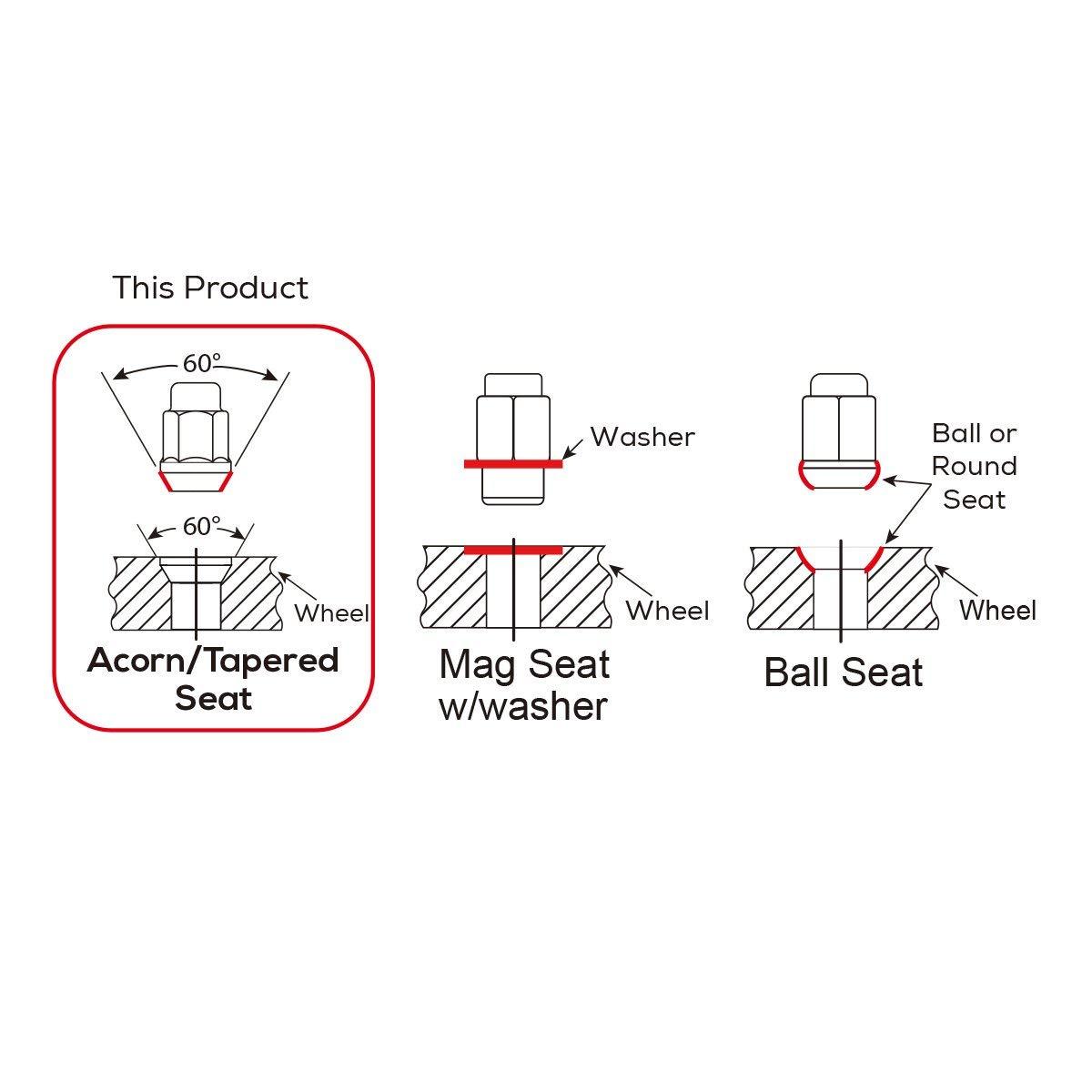 This Product

60°

60°

Wheel

Acorn/Tapered Seat

Washer

Wheel

Mag Seat w/washer

Ball or Round Seat

Wheel

Ball Seat