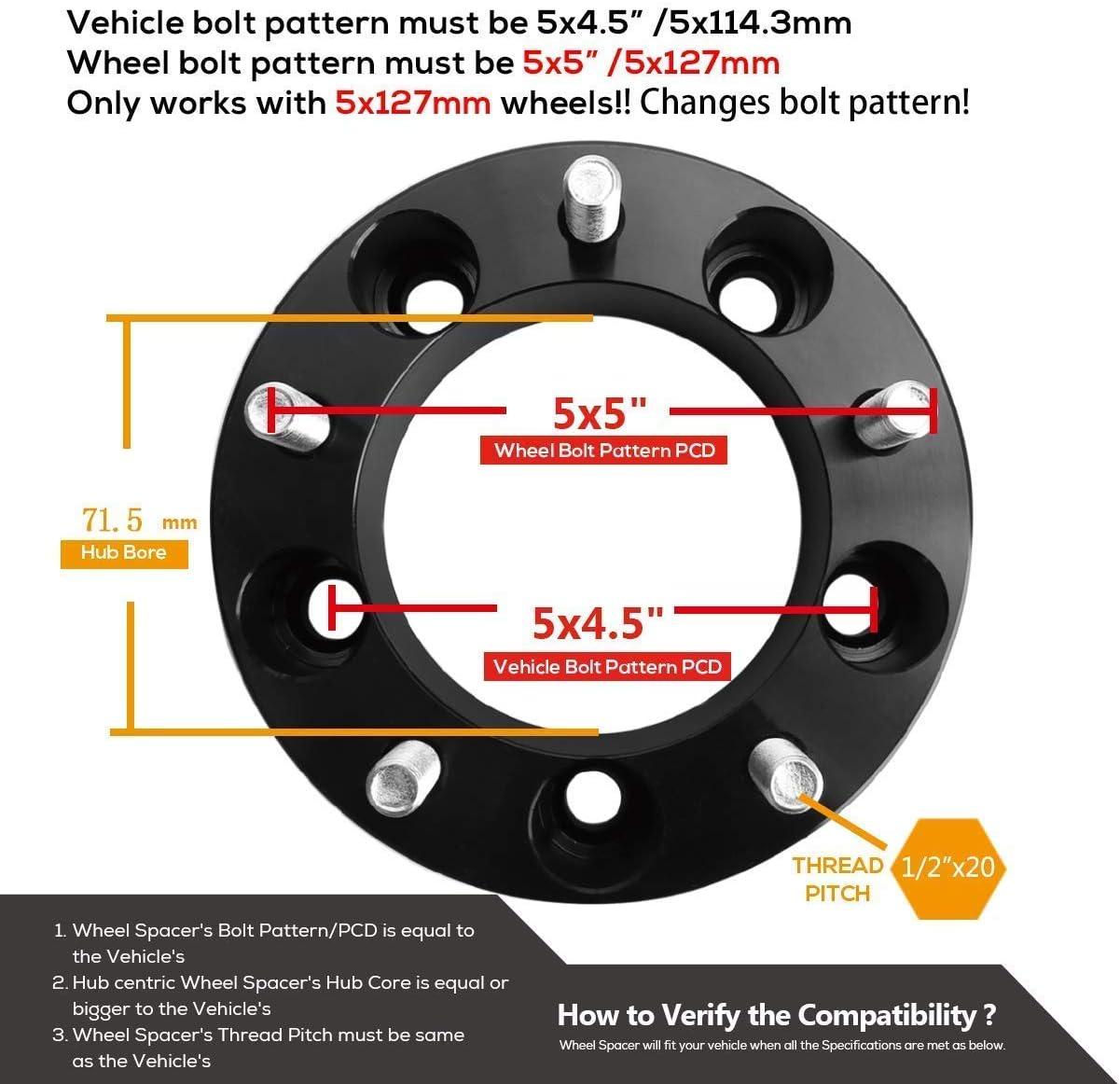 Vehicle bolt pattern must be 5x4.5" /5x114.3mm
Wheel bolt pattern must be 5x5" /5x127mm
Only works with 5x127mm wheels!! Changes bolt pattern!

5x5"
Wheel Bolt Pattern PCD

71.5 mm
Hub Bore

5x4.5"
Vehicle Bolt Pattern PCD

THREAD PITCH
1/2"x20

1. Wheel Spacer's Bolt Pattern/PCD is equal to the Vehicle's
2. Hub centric Wheel Spacer's Hub Core is equal or bigger to the Vehicle's
3. Wheel Spacer's Thread Pitch must be same as the Vehicle's

How to Verify the Compatibility ?
Wheel Spacer will fit your vehicle when all the Specifications are met as below.