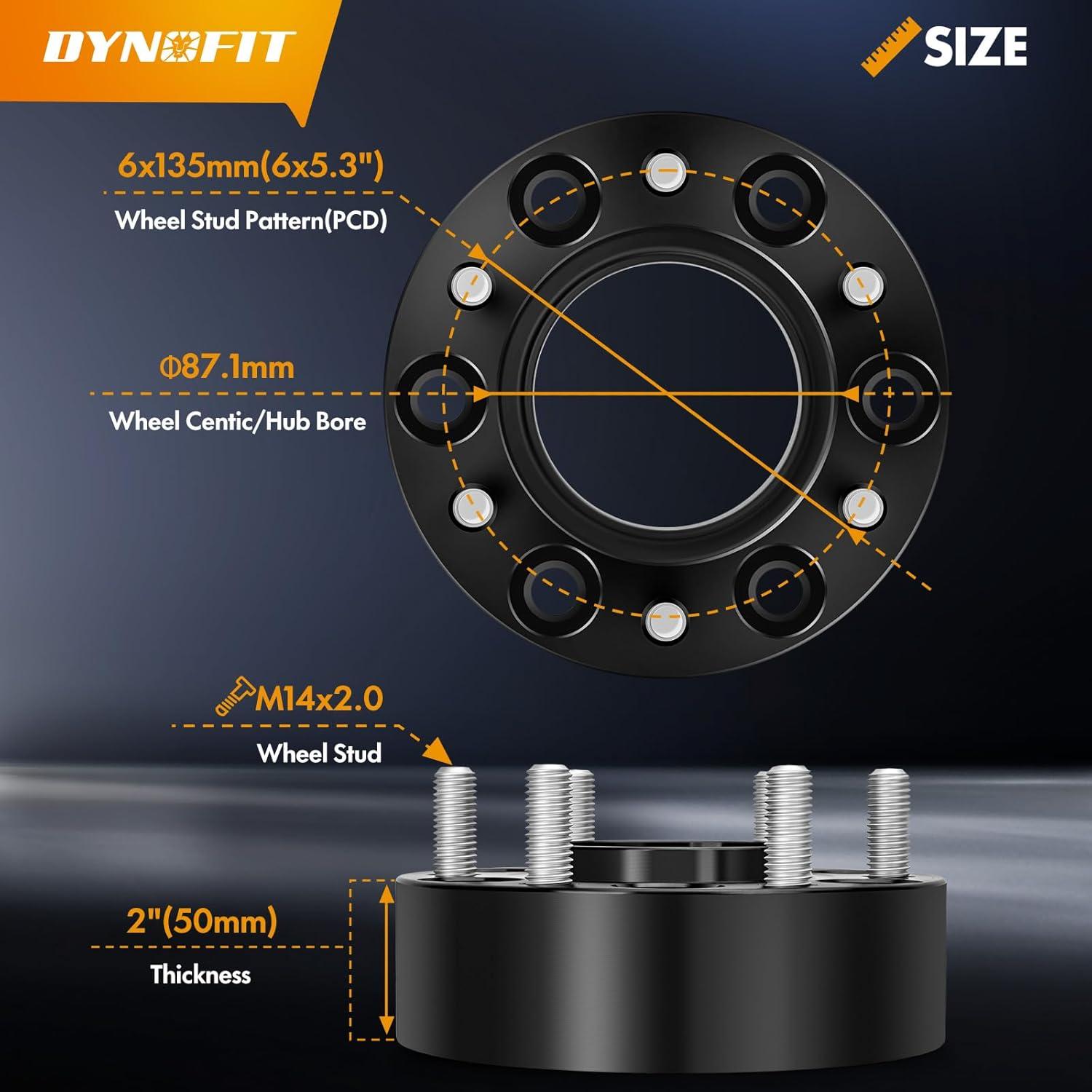 DYNOFIT

SIZE

6x135mm(6x5.3")

Wheel Stud Pattern(PCD)

Φ87.1mm

Wheel Centic/Hub Bore

M14x2.0

Wheel Stud

2"(50mm)

Thickness