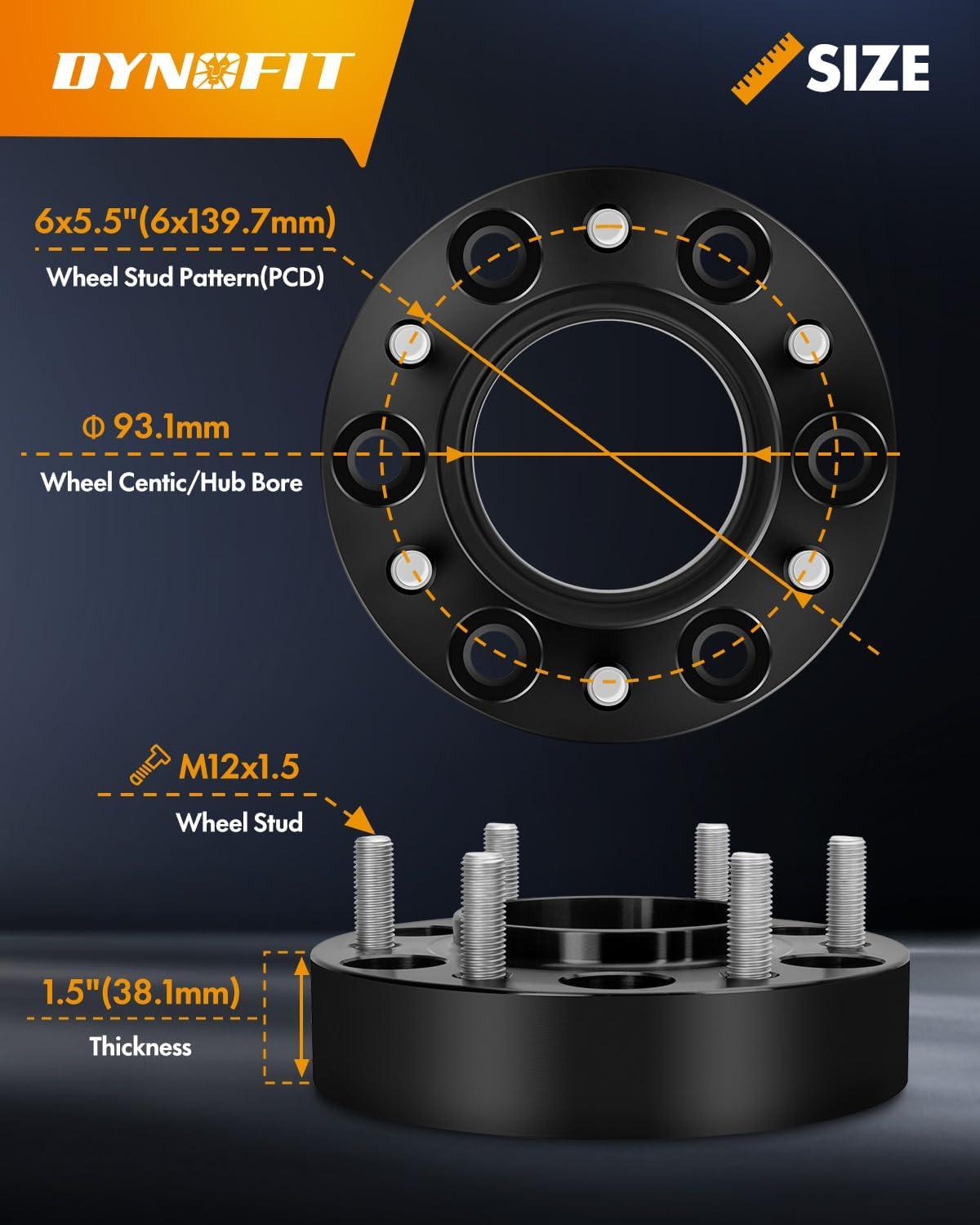 DYNOFIT

SIZE

6x5.5"(6x139.7mm)
Wheel Stud Pattern(PCD)

Φ 93.1mm
Wheel Centic/Hub Bore

M12x1.5
Wheel Stud

1.5"(38.1mm)
Thickness