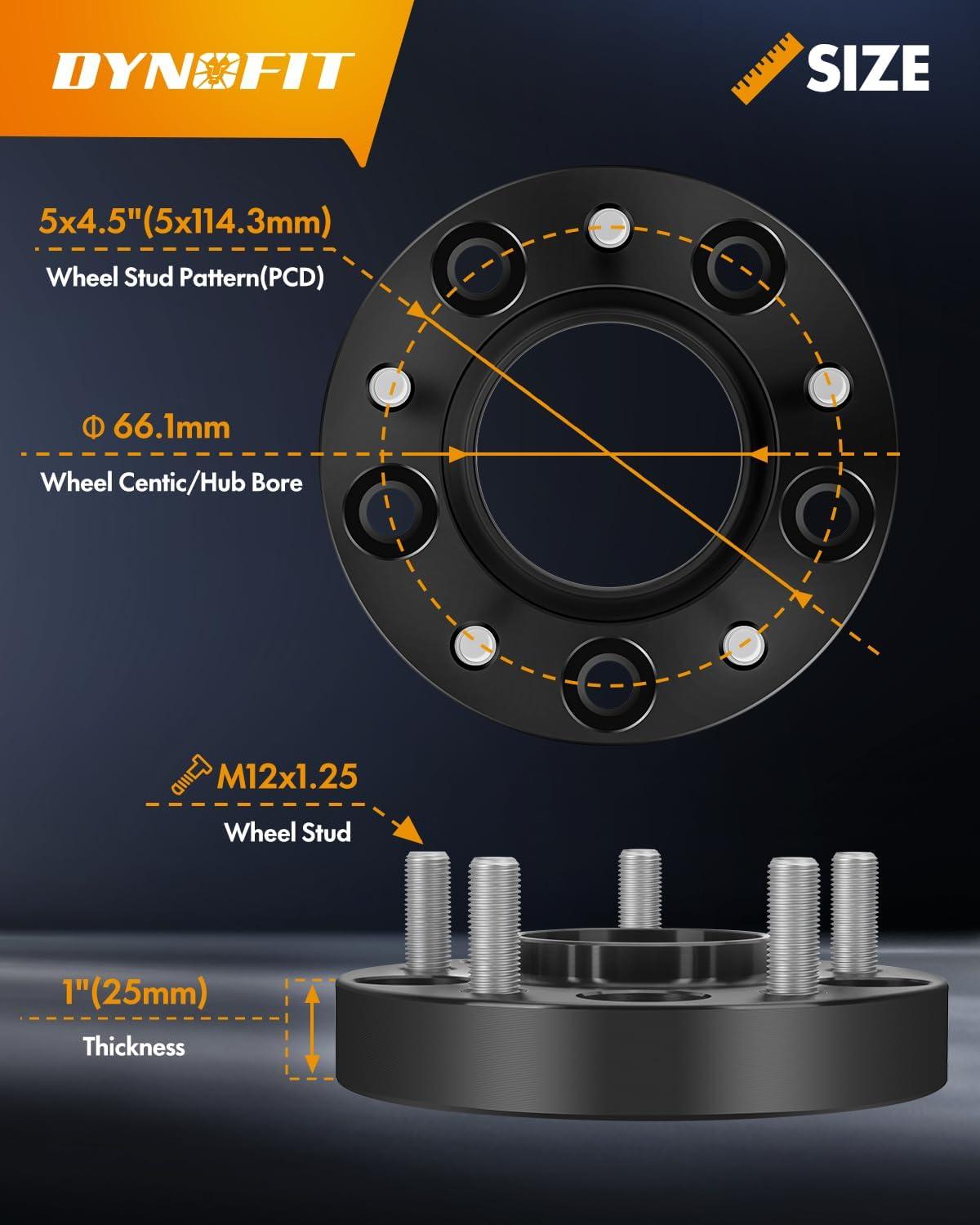 DYNOFIT

SIZE

5x4.5"(5x114.3mm)
Wheel Stud Pattern(PCD)

Φ 66.1mm
Wheel Centic/Hub Bore

M12x1.25
Wheel Stud

1"(25mm)
Thickness