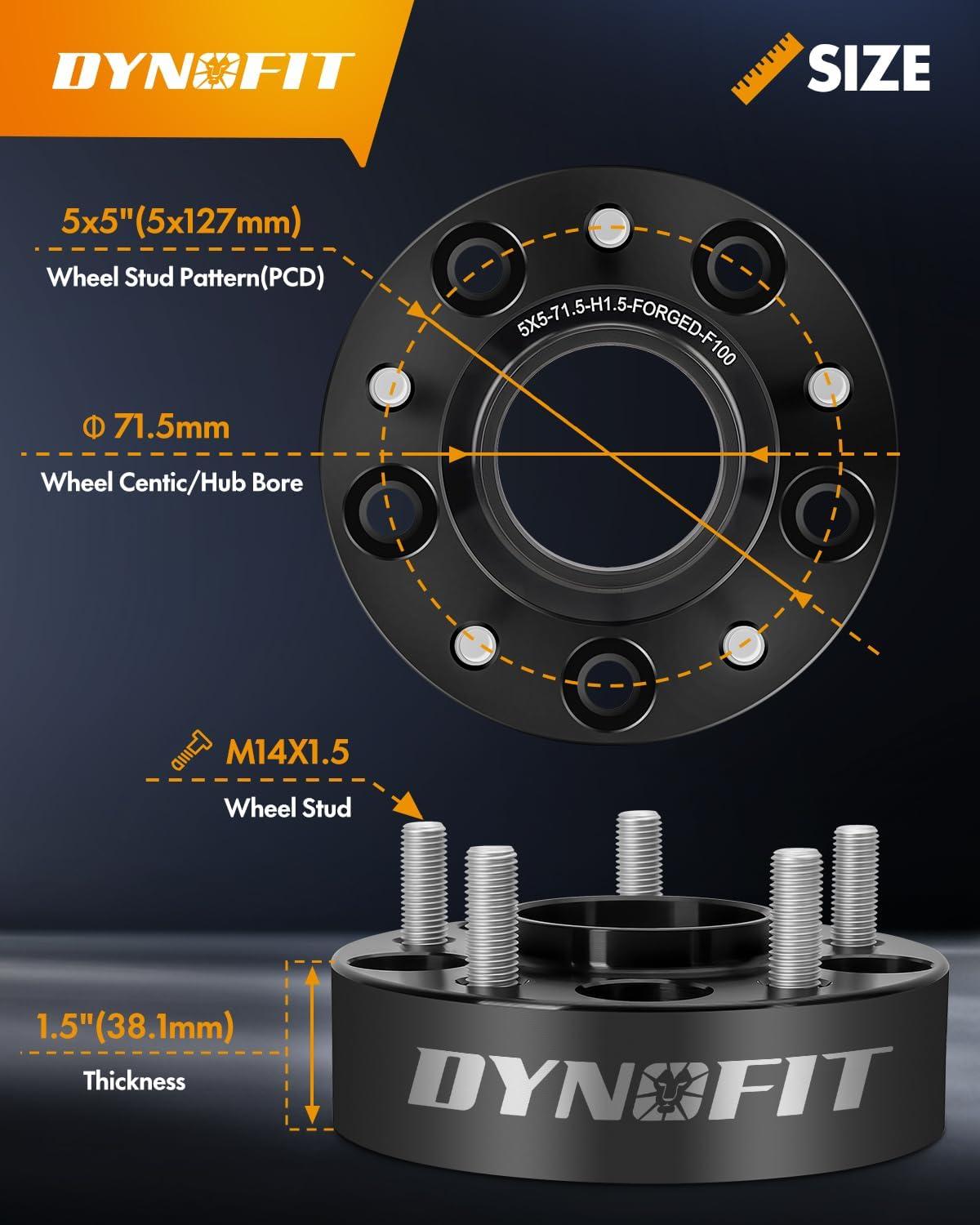 DYNOFIT

SIZE

5x5"(5x127mm)
Wheel Stud Pattern(PCD)

5X5-71.5-H1.5-FORGED-F100

Φ 71.5mm
Wheel Centic/Hub Bore

M14X1.5
Wheel Stud

1.5"(38.1mm)
Thickness

DYNOFIT