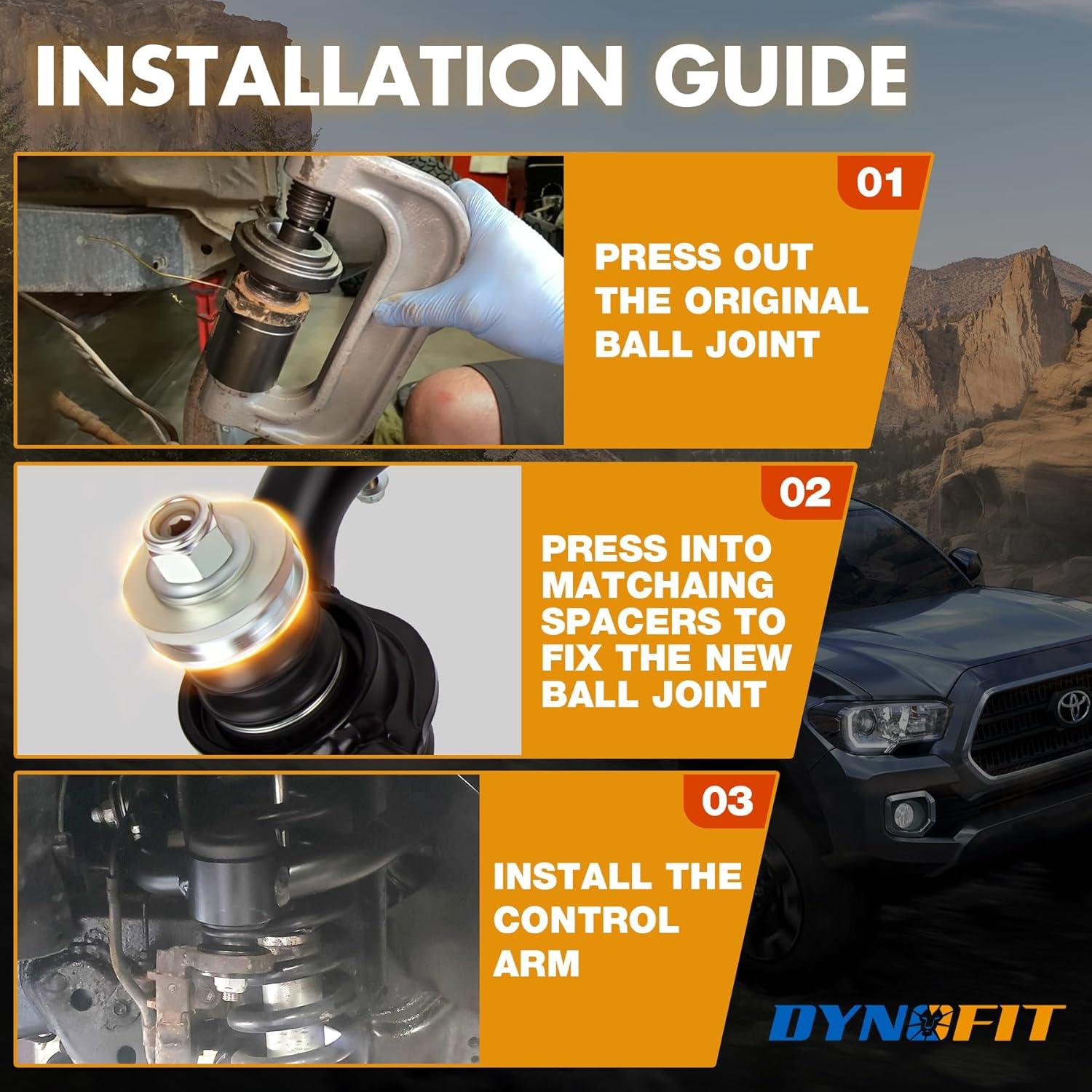 INSTALLATION GUIDE

01

PRESS OUT THE ORIGINAL BALL JOINT

02

PRESS INTO MATCHAING SPACERS TO FIX THE NEW BALL JOINT

03

INSTALL THE CONTROL ARM

DYNOFIT